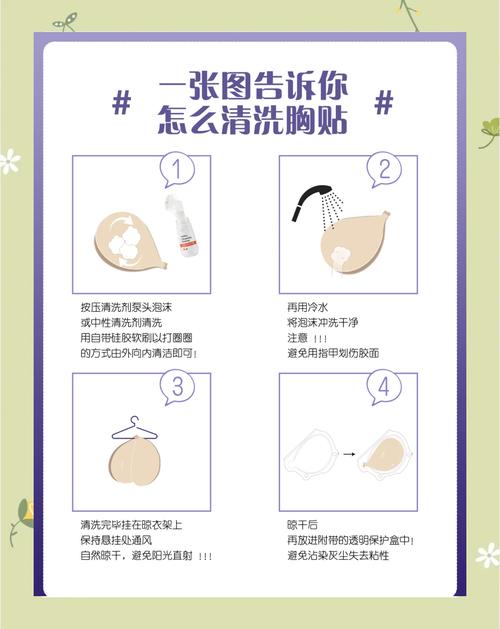 # 一张图告诉你 怎么清洗胸贴 #

1

按压清洗剂泵头泡沫
或中性清洗剂清洗
用自带硅胶软刷以打圈圈
的方式由外向内清洁即可！

2

再用冷水
将泡沫冲洗干净
注意 ！！！
避免用指甲划伤胶面

3

清洗完毕挂在晾衣架上
保持悬挂处通风
自然晾干，避免阳光直射 ！！！

4

晾干后
再放进附带的透明保护盒中！
避免沾染灰尘失去粘性