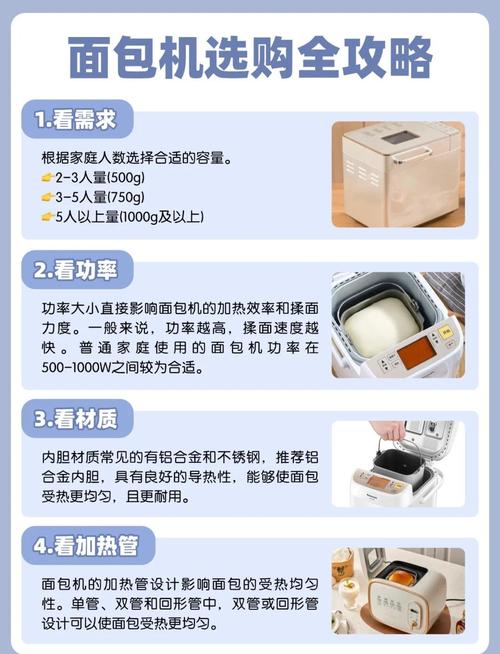 面包机选购全攻略

1.看需求

根据家庭人数选择合适的容量。
👉2-3人量(500g)
👉3-5人量(750g)
👉5人以上量(1000g及以上)

2.看功率

功率大小直接影响面包机的加热效率和揉面力度。一般来说，功率越高，揉面速度越快。普通家庭使用的面包机功率在500-1000W之间较为合适。

3.看材质

内胆材质常见的有铝合金和不锈钢，推荐铝合金内胆，具有良好的导热性，能够使面包受热更均匀，且更耐用。

4.看加热管

面包机的加热管设计影响面包的受热均匀性。单管、双管和回形管中，双管或回形管设计可以使面包受热更均匀。