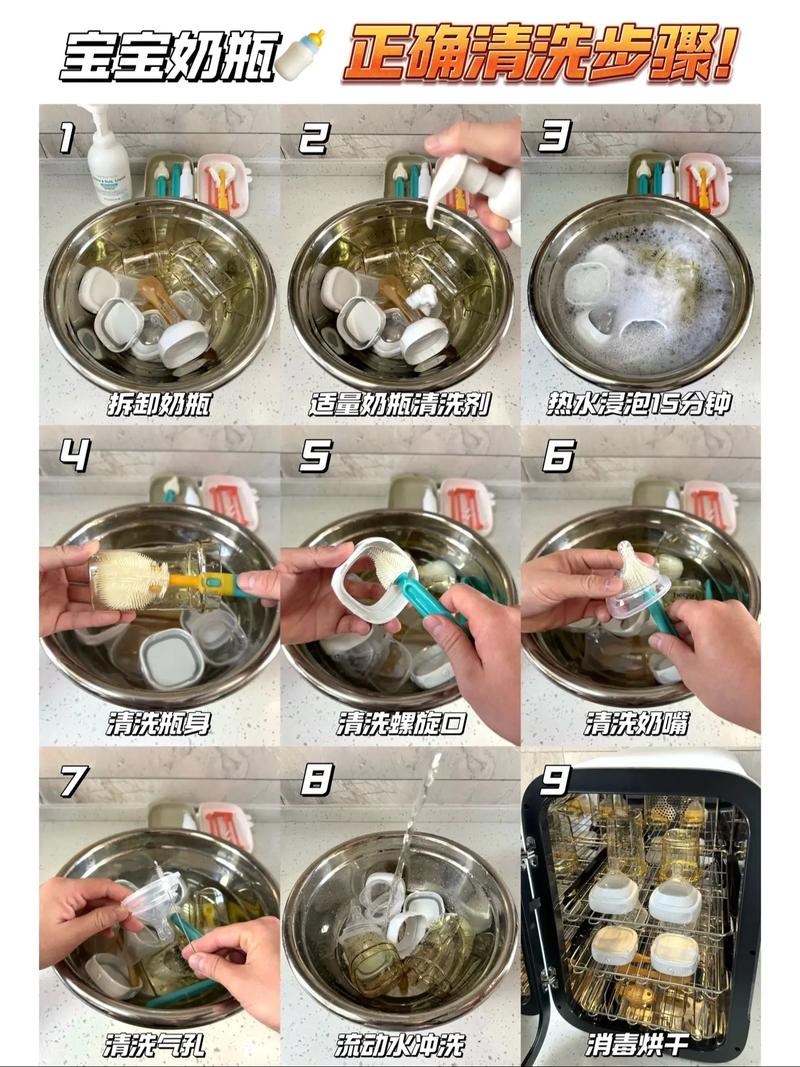 宝宝奶瓶 正确清洗步骤!

1
拆卸奶瓶

2
适量奶瓶清洗剂

3
热水浸泡15分钟

4
清洗瓶身

5
清洗螺旋口

6
清洗奶嘴

7
清洗气孔

8
流动水冲洗

9
消毒烘干