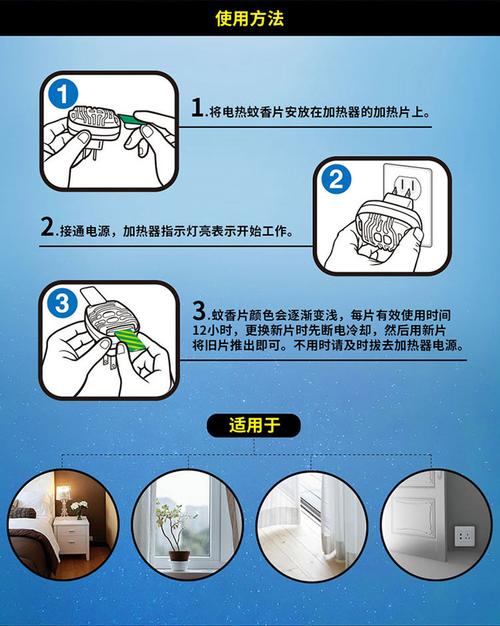 使用方法

1

1.将电热蚊香片安放在加热器的加热片上。

2

2.接通电源，加热器指示灯亮表示开始工作。

3

3.蚊香片颜色会逐渐变浅，每片有效使用时间12小时，更换新片时先断电冷却，然后用新片将旧片推出即可。不用时请及时拔去加热器电源。

适用于