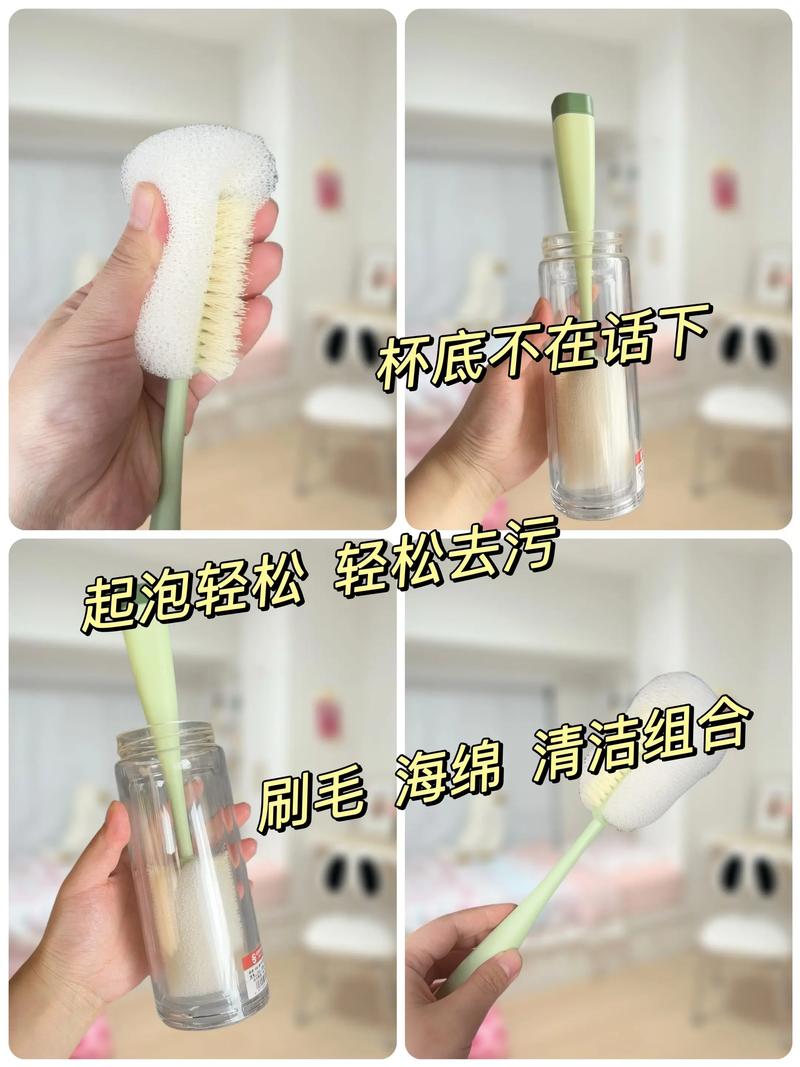 杯底不在话下

起泡轻松 轻松去污

刷毛 海绵 清洁组合