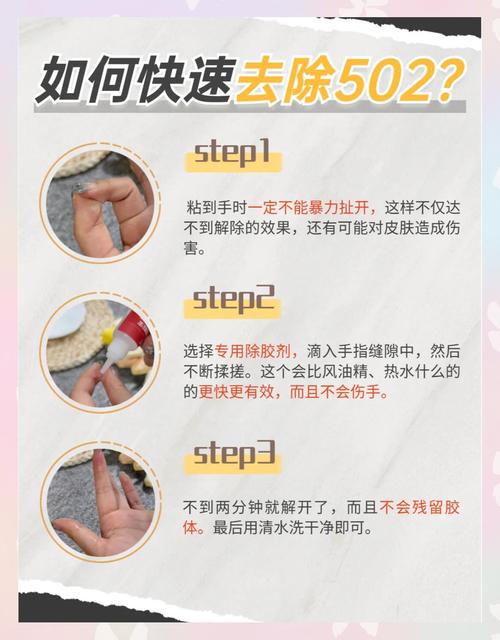 如何快速去除502?

step1

粘到手时一定不能暴力扯开，这样不仅达不到解除的效果，还有可能对皮肤造成伤害。

step2

选择专用除胶剂，滴入手指缝隙中，然后不断揉搓。这个会比风油精、热水什么的的更快更有效，而且不会伤手。

step3

不到两分钟就解开了，而且不会残留胶体。最后用清水洗干净即可。