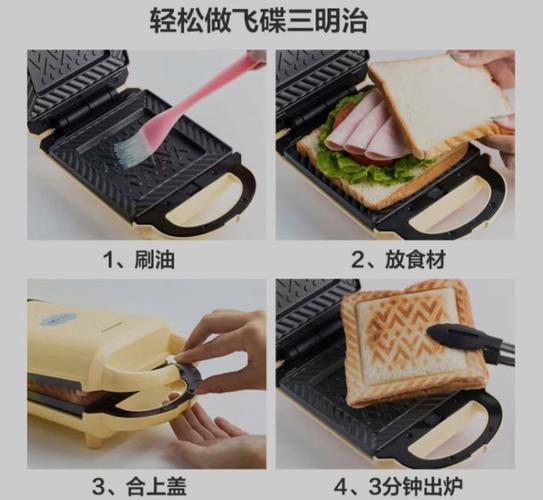 轻松做飞碟三明治

1、刷油

2、放食材

3、合上盖

4、3分钟出炉