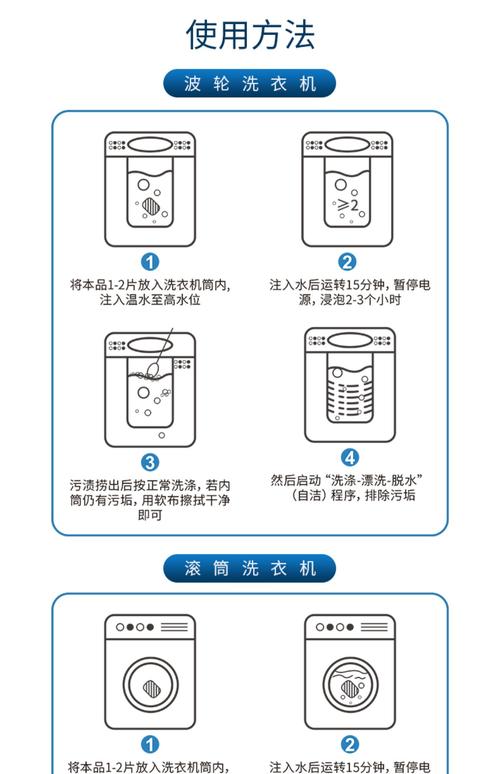 使用方法

波轮洗衣机

$\geqslant 2$

1
将本品1-2片放入洗衣机筒内,注入温水至高水位

2
注入水后运转15分钟，暂停电源，浸泡2-3个小时

3
污渍捞出后按正常洗涤，若内筒仍有污垢，用软布擦拭干净即可

4
然后启动“洗涤-漂洗-脱水”（自洁）程序，排除污垢

滚筒洗衣机

1
将本品1-2片放入洗衣机筒内,

2
注入水后运转15分钟，暂停电