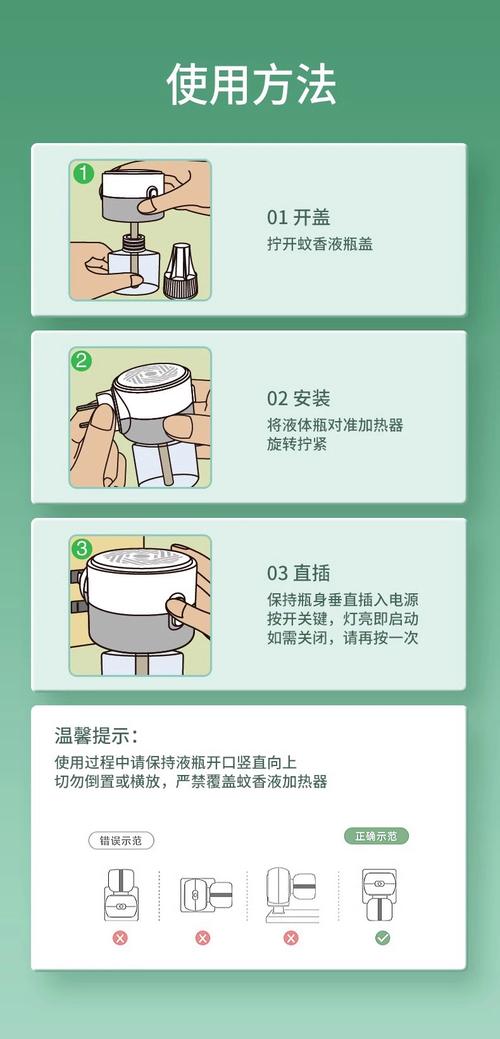 使用方法

1

01 开盖
拧开蚊香液瓶盖

2

02 安装
将液体瓶对准加热器
旋转拧紧

3

03 直插
保持瓶身垂直插入电源
按开关键，灯亮即启动
如需关闭，请再按一次

温馨提示：
使用过程中请保持液瓶开口竖直向上
切勿倒置或横放，严禁覆盖蚊香液加热器

错误示范

正确示范