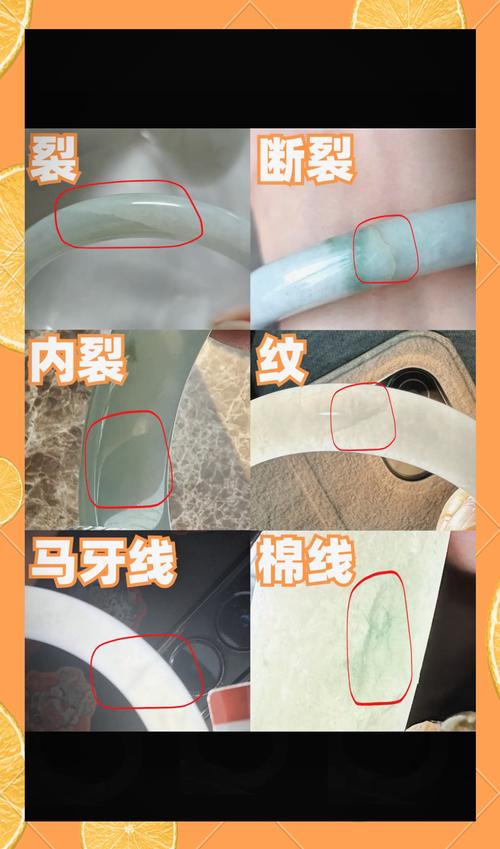 裂

断裂

内裂

纹

马牙线

棉线