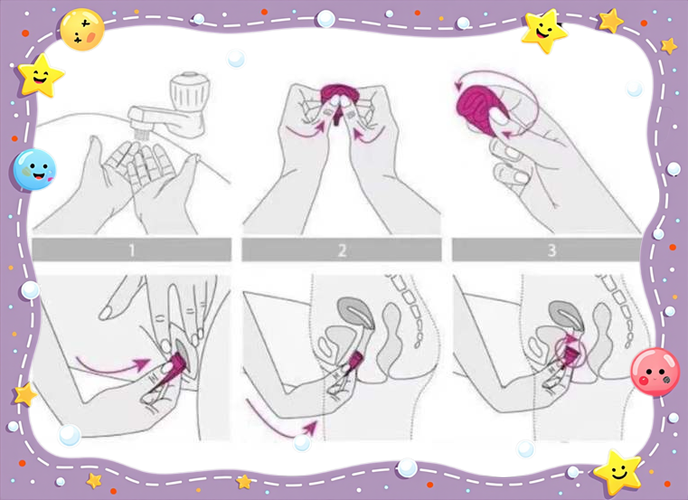 1

2

3