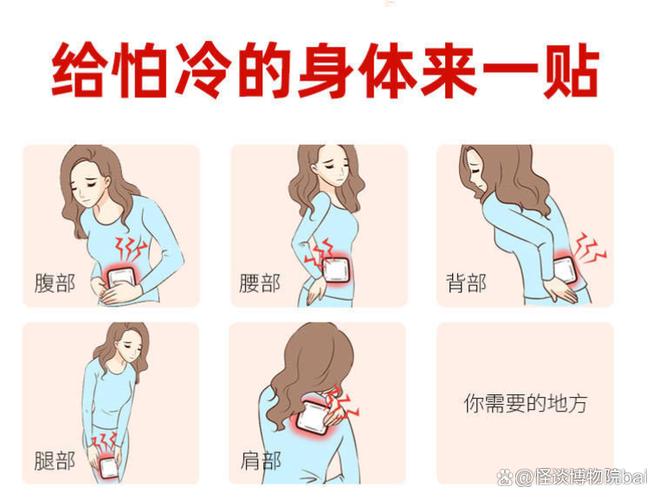 给怕冷的身体来一贴

腹部

腰部

背部

腿部

肩部

你需要的地方

@怪谈博物院bai