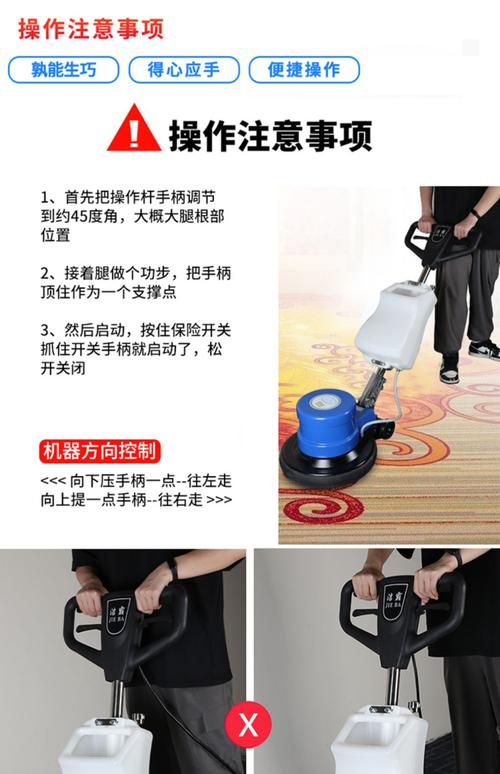 操作注意事项

孰能生巧　得心应手　便捷操作

操作注意事项

1、首先把操作杆手柄调节到约45度角，大概大腿根部位置

2、接着腿做个功步，把手柄顶住作为一个支撑点

3、然后启动，按住保险开关抓住开关手柄就启动了，松开关闭

机器方向控制

<<< 向下压手柄一点--往左走
向上提一点手柄--往右走 >>>

洁霸
JIE BA

X

洁霸
JIE BA