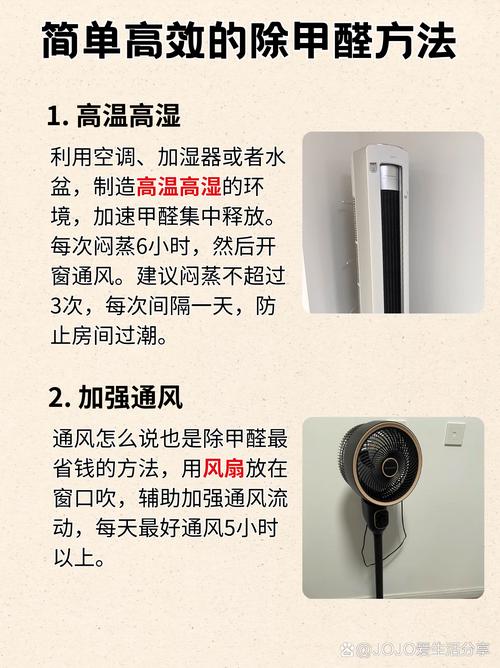 简单高效的除甲醛方法

1. 高温高湿

利用空调、加湿器或者水盆，制造高温高湿的环境，加速甲醛集中释放。每次闷蒸6小时，然后开窗通风。建议闷蒸不超过3次，每次间隔一天，防止房间过潮。

2. 加强通风

通风怎么说也是除甲醛最省钱的方法，用风扇放在窗口吹，辅助加强通风流动，每天最好通风5小时以上。

@JOJO爱生活分享