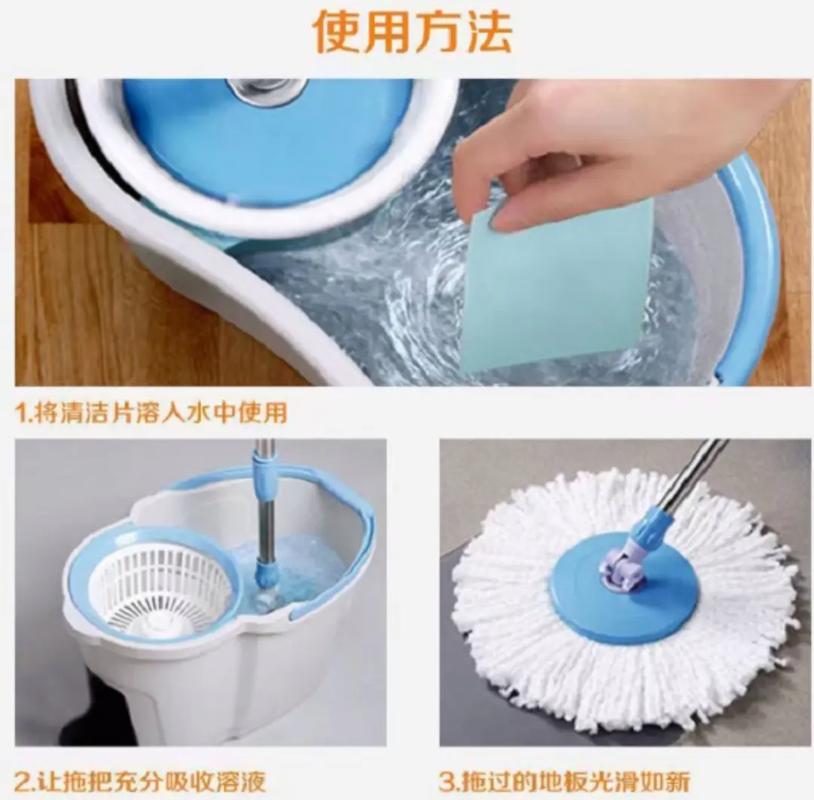 使用方法

1.将清洁片溶人水中使用

2.让拖把充分吸收溶液

3.拖过的地板光滑如新