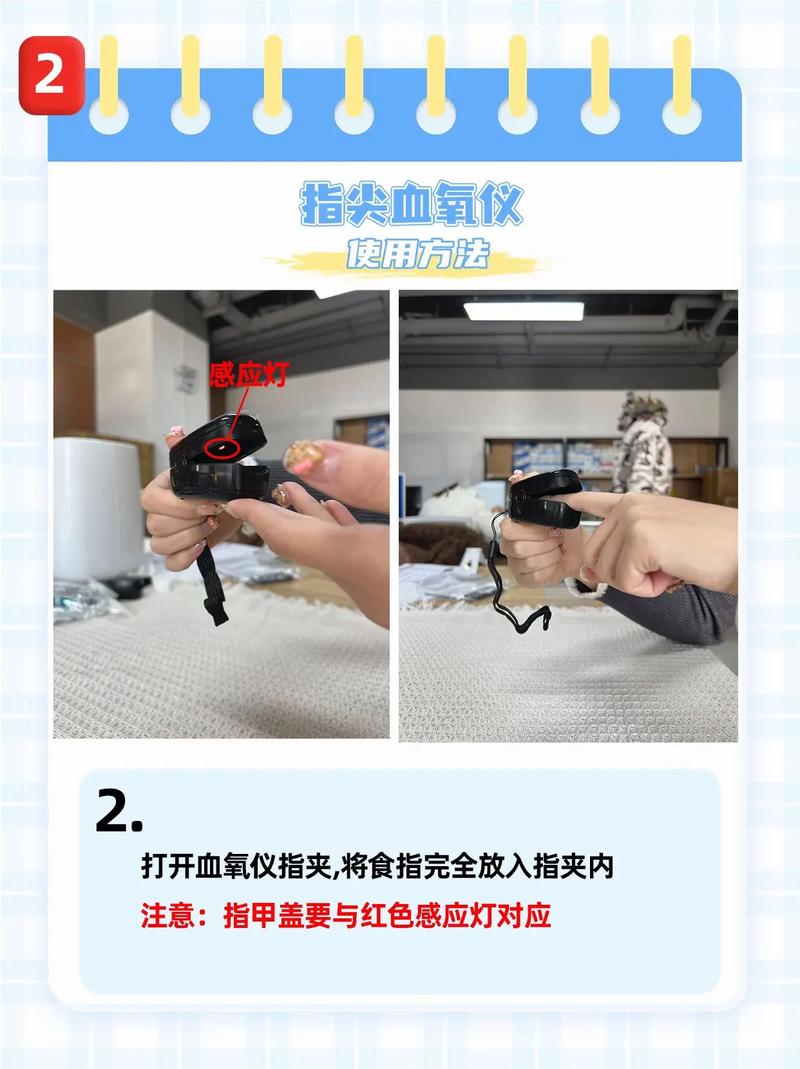 2

指尖血氧仪
使用方法

感应灯

2.
打开血氧仪指夹,将食指完全放入指夹内
注意：指甲盖要与红色感应灯对应