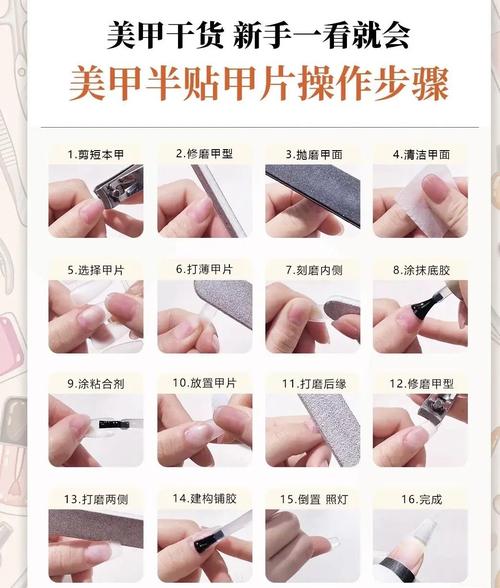 美甲干货 新手一看就会
美甲半贴甲片操作步骤

1.剪短本甲
2.修磨甲型
3.抛磨甲面
4.清洁甲面
5.选择甲片
6.打薄甲片
7.刻磨内侧
8.涂抹底胶
9.涂粘合剂
10.放置甲片
11.打磨后缘
12.修磨甲型
13.打磨两侧
14.建构铺胶
15.倒置 照灯
16.完成