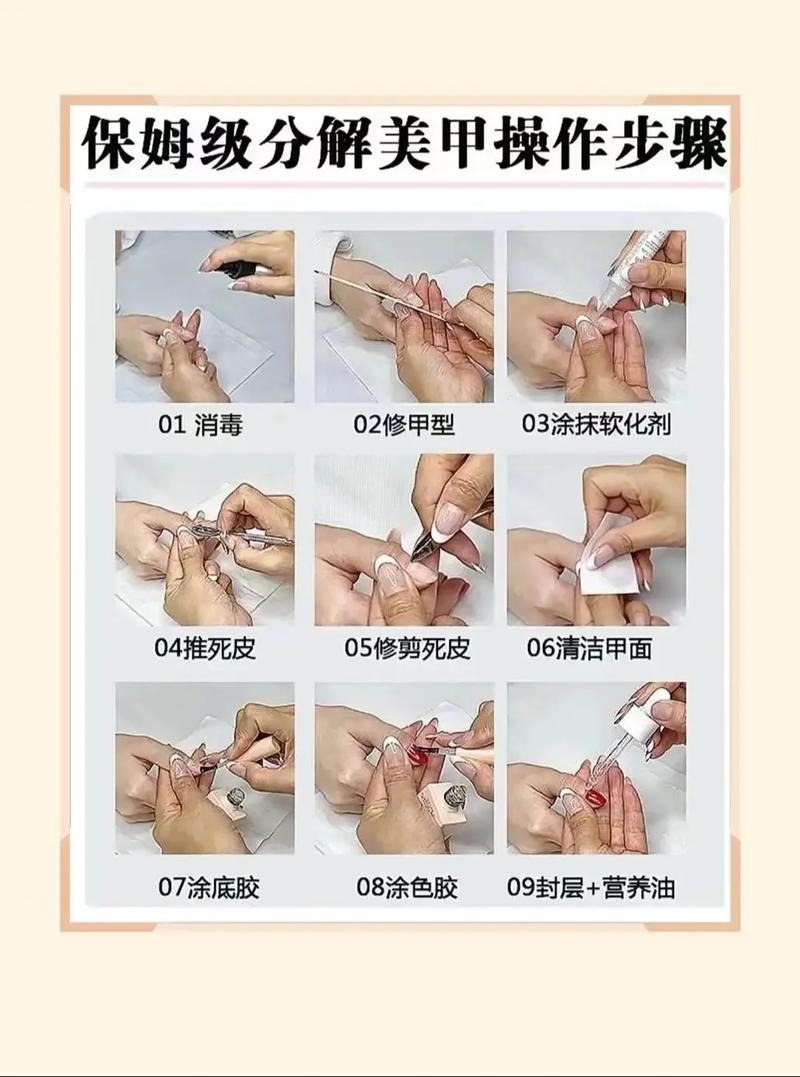 保姆级分解美甲操作步骤

01 消毒

02修甲型

03涂抹软化剂

04推死皮

05修剪死皮

06清洁甲面

07涂底胶

08涂色胶

09封层+营养油