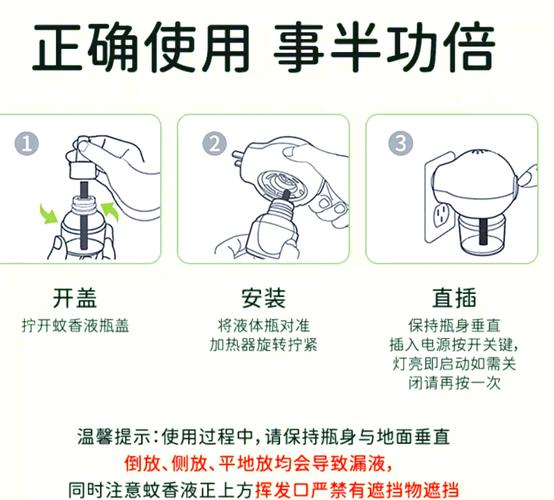 正确使用 事半功倍

1

开盖
拧开蚊香液瓶盖

2

安装
将液体瓶对准
加热器旋转拧紧

3

直插
保持瓶身垂直
插入电源按开关键，
灯亮即启动如需关
闭请再按一次

温馨提示：使用过程中，请保持瓶身与地面垂直
倒放、侧放、平地放均会导致漏液，
同时注意蚊香液正上方挥发口严禁有遮挡物遮挡