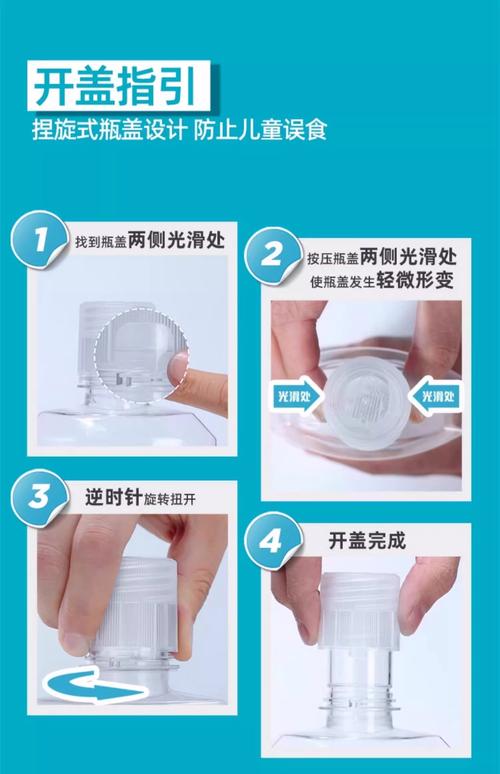 开盖指引

捏旋式瓶盖设计 防止儿童误食

1 找到瓶盖两侧光滑处

2 按压瓶盖两侧光滑处 使瓶盖发生轻微形变

光滑处 光滑处

3 逆时针旋转扭开

4 开盖完成