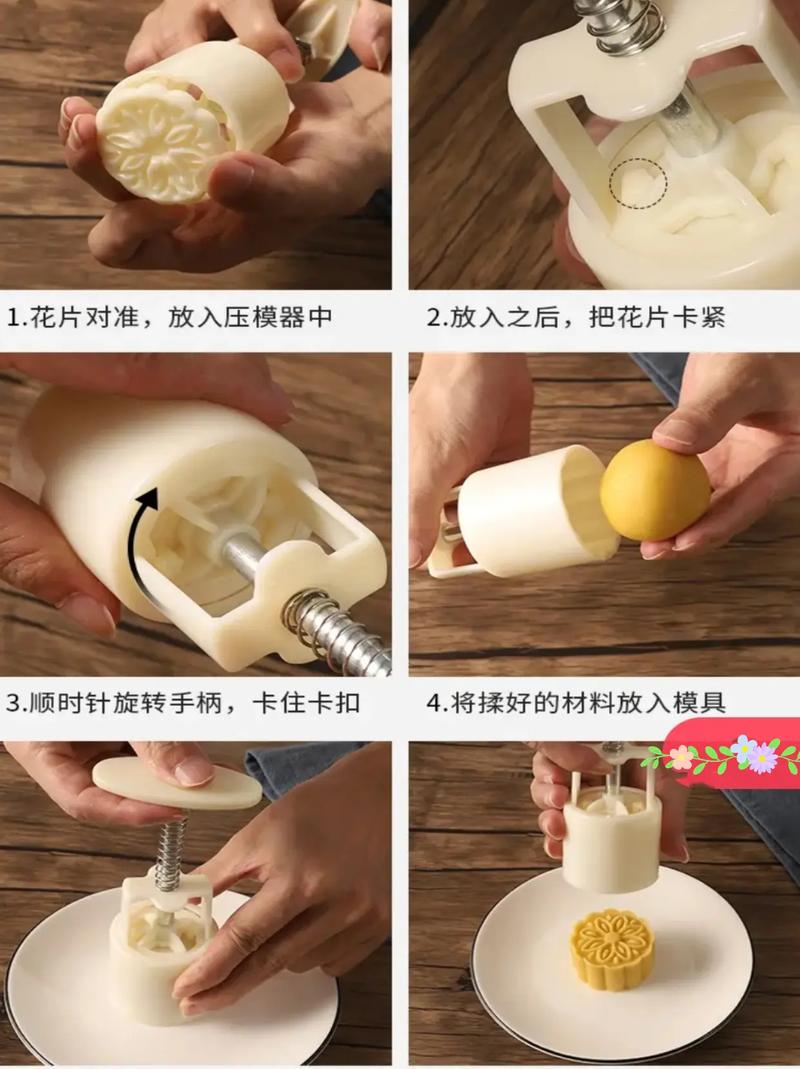 1.花片对准，放入压模器中

2.放入之后，把花片卡紧

3.顺时针旋转手柄，卡住卡扣

4.将揉好的材料放入模具