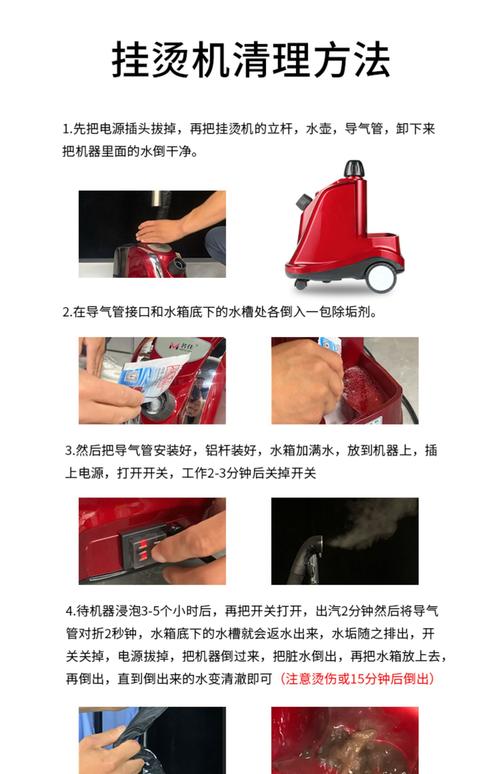 挂烫机清理方法

1.先把电源插头拔掉，再把挂烫机的立杆，水壶，导气管，卸下来把机器里面的水倒干净。

2.在导气管接口和水箱底下的水槽处各倒入一包除垢剂。

3.然后把导气管安装好，铝杆装好，水箱加满水，放到机器上，插上电源，打开开关，工作2-3分钟后关掉开关

4.待机器浸泡3-5个小时后，再把开关打开，出汽2分钟然后将导气管对折2秒钟，水箱底下的水槽就会返水出来，水垢随之排出，开关关掉，电源拔掉，把机器倒过来，把脏水倒出，再把水箱放上去，再倒出，直到倒出来的水变清澈即可（注意烫伤或15分钟后倒出）