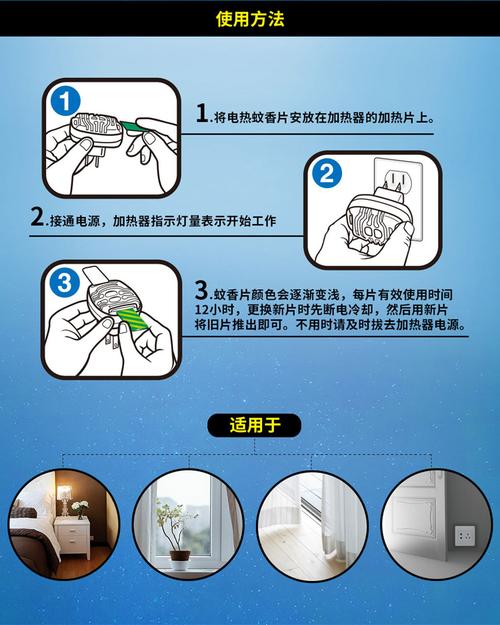 使用方法

1

1.将电热蚊香片安放在加热器的加热片上。

2

2.接通电源，加热器指示灯量表示开始工作

3

3.蚊香片颜色会逐渐变浅，每片有效使用时间12小时，更换新片时先断电冷却，然后用新片将旧片推出即可。不用时请及时拔去加热器电源。

适用于