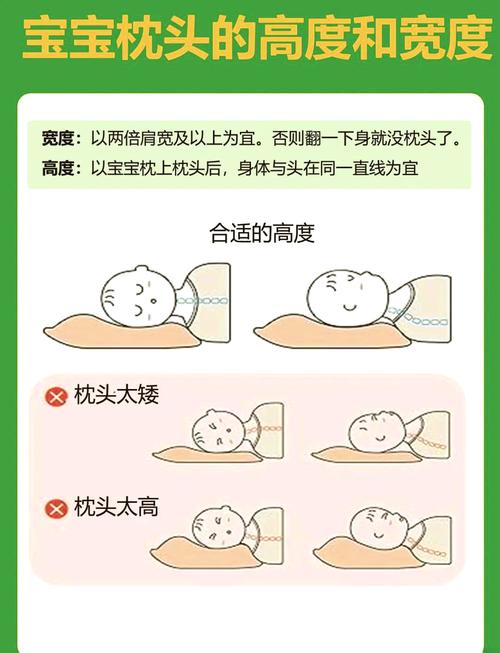 宝宝枕头的高度和宽度

宽度：以两倍肩宽及以上为宜。否则翻一下身就没枕头了。
高度：以宝宝枕上枕头后，身体与头在同一直线为宜

合适的高度

枕头太矮

枕头太高