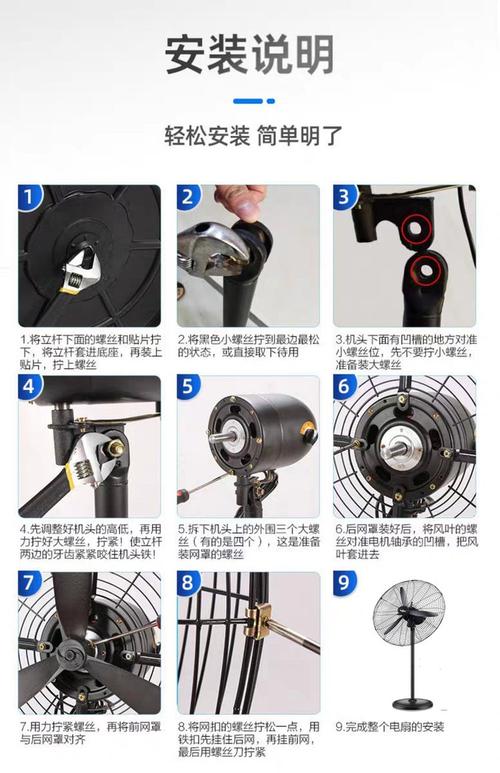 安装说明

轻松安装 简单明了

1

1.将立杆下面的螺丝和贴片拧下，将立杆套进底座，再装上贴片，拧上螺丝

2

2.将黑色小螺丝拧到最边最松的状态，或直接取下待用

3

3.机头下面有凹槽的地方对准小螺丝位，先不要拧小螺丝，准备装大螺丝

4

4.先调整好机头的高低，再用力拧好大螺丝，拧紧！使立杆两边的牙齿紧紧咬住机头铁！

5

5.拆下机头上的外围三个大螺丝（有的是四个），这是准备装网罩的螺丝

6

6.后网罩装好后，将风叶的螺丝对准电机轴承的凹槽，把风叶套进去

7

7.用力拧紧螺丝，再将前网罩与后网罩对齐

8

8.将网扣的螺丝拧松一点，用铁扣先挂住后网，再挂前网，最后用螺丝刀拧紧

9

9.完成整个电扇的安装