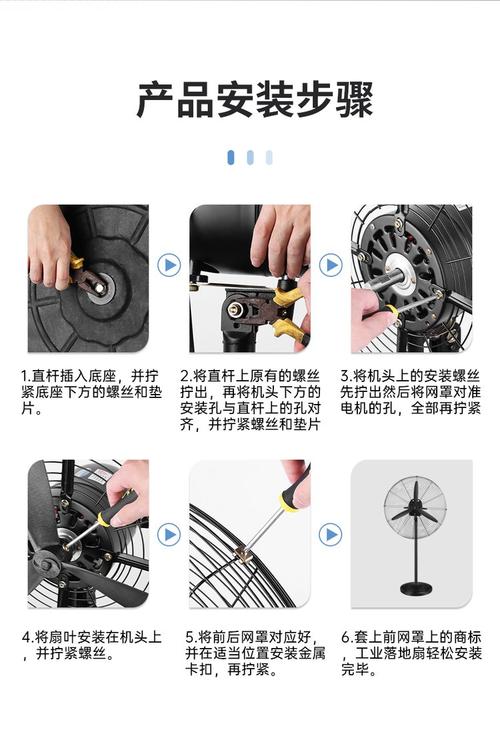 产品安装步骤

1.直杆插入底座，并拧紧底座下方的螺丝和垫片。

2.将直杆上原有的螺丝拧出，再将机头下方的安装孔与直杆上的孔对齐，并拧紧螺丝和垫片

3.将机头上的安装螺丝先拧出然后将网罩对准电机的孔，全部再拧紧

4.将扇叶安装在机头上，并拧紧螺丝。

5.将前后网罩对应好，并在适当位置安装金属卡扣，再拧紧。

6.套上前网罩上的商标，工业落地扇轻松安装完毕。