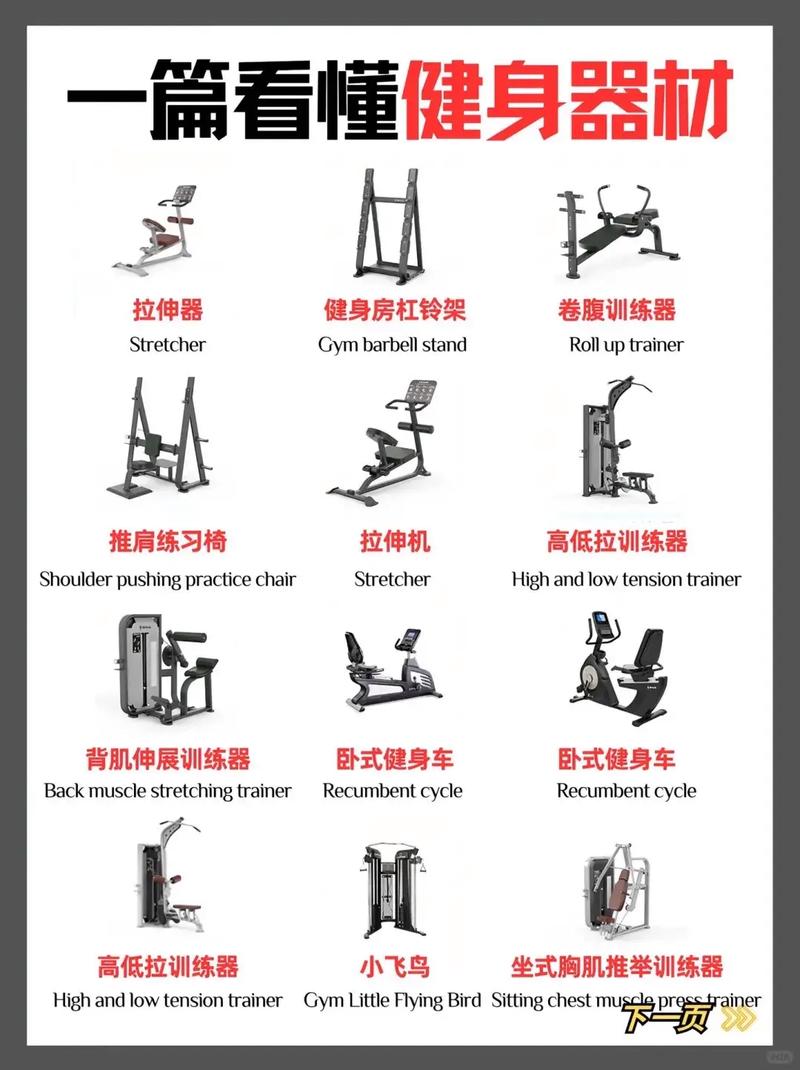 一篇看懂健身器材

拉伸器
Stretcher

健身房杠铃架
Gym barbell stand

卷腹训练器
Roll up trainer

推肩练习椅
Shoulder pushing practice chair

拉伸机
Stretcher

高低拉训练器
High and low tension trainer

背肌伸展训练器
Back muscle stretching trainer

卧式健身车
Recumbent cycle

卧式健身车
Recumbent cycle

高低拉训练器
High and low tension trainer

小飞鸟
Gym Little Flying Bird

坐式胸肌推举训练器
Sitting chest muscle press trainer

下一页