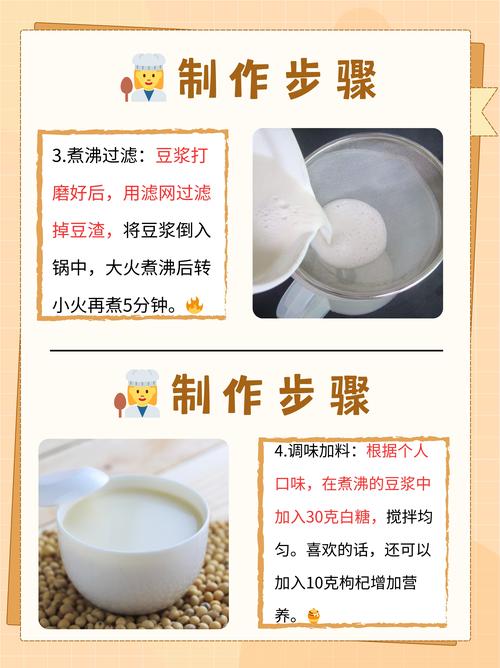 制作步骤

3.煮沸过滤：豆浆打磨好后，用滤网过滤掉豆渣，将豆浆倒入锅中，大火煮沸后转小火再煮5分钟。

制作步骤

4.调味加料：根据个人口味，在煮沸的豆浆中加入30克白糖，搅拌均匀。喜欢的话，还可以加入10克枸杞增加营养。