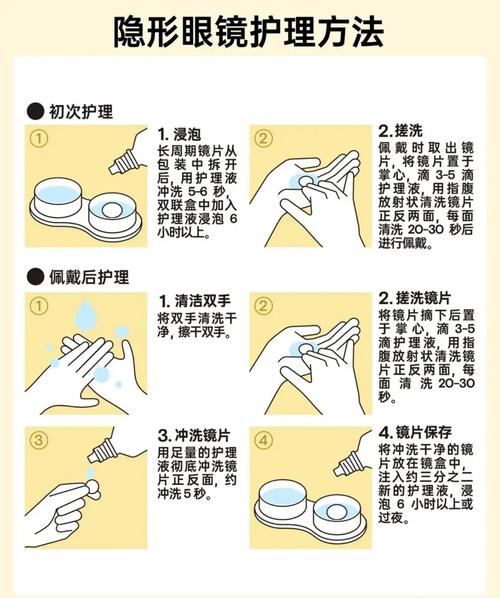 隐形眼镜护理方法

● 初次护理

①

1. 浸泡
长周期镜片从包装中拆开后，用护理液冲洗 5-6 秒，双联盒中加入护理液浸泡 6 小时以上。

②

2. 搓洗
佩戴时取出镜片，将镜片置于掌心，滴 3-5 滴护理液，用指腹放射状清洗镜片正反两面，每面清洗 20-30 秒后进行佩戴。

● 佩戴后护理

①

1. 清洁双手
将双手清洗干净，擦干双手。

②

2. 搓洗镜片
将镜片摘下后置于掌心，滴 3-5 滴护理液，用指腹放射状清洗镜片正反两面，每面清洗 20-30 秒。

③

3. 冲洗镜片
用足量的护理液彻底冲洗镜片正反面，约冲洗 5 秒。

④

4. 镜片保存
将冲洗干净的镜片放在镜盒中，注入约三分之二新的护理液，浸泡 6 小时以上或过夜。