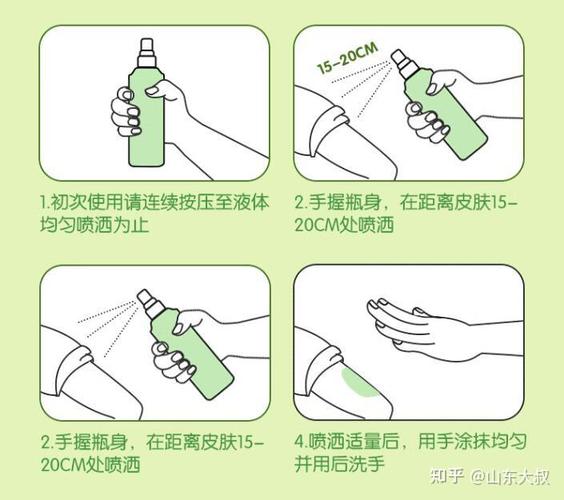 15-20CM

1.初次使用请连续按压至液体均匀喷洒为止

2.手握瓶身，在距离皮肤15-20CM处喷洒

2.手握瓶身，在距离皮肤15-20CM处喷洒

4.喷洒适量后，用手涂抹均匀并用后洗手

知乎 @山东大叔