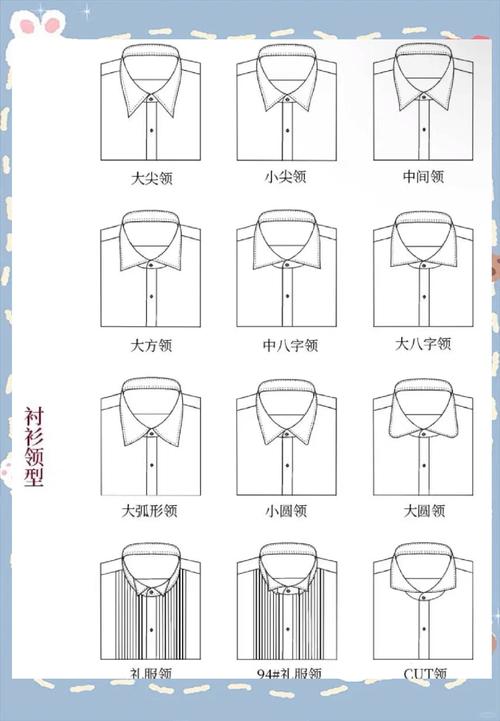 衬衫领型

大尖领

小尖领

中间领

大方领

中八字领

大八字领

大弧形领

小圆领

大圆领

礼服领

94#礼服领

CUT领