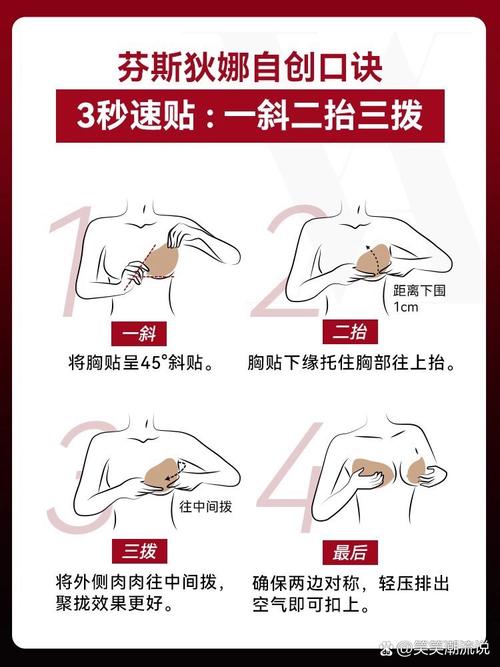 芬斯狄娜自创口诀

3秒速贴：一斜二抬三拨

1

一斜

将胸贴呈45°斜贴。

2

距离下围 1cm

二抬

胸贴下缘托住胸部往上抬。

3

往中间拨

三拨

将外侧肉肉往中间拨，聚拢效果更好。

4

最后

确保两边对称，轻压排出空气即可扣上。

@笑笑潮流说