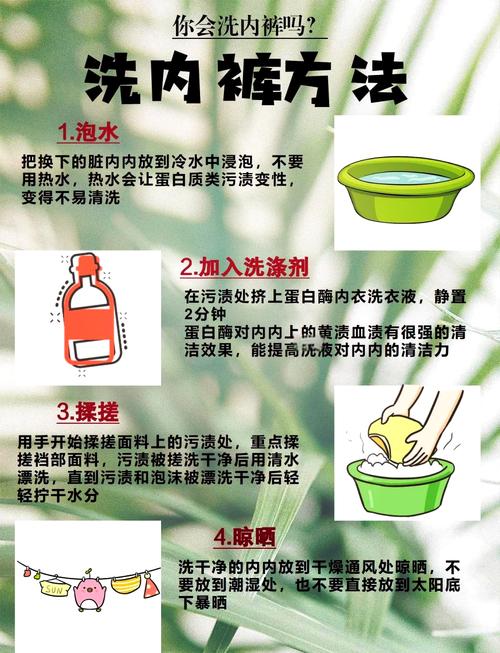 你会洗内裤吗?

洗内裤方法

1.泡水

把换下的脏内内放到冷水中浸泡，不要用热水，热水会让蛋白质类污渍变性，变得不易清洗

2.加入洗涤剂

在污渍处挤上蛋白酶内衣洗衣液，静置2分钟
蛋白酶对内内上的黄渍血渍有很强的清洁效果，能提高洗液对内内的清洁力

3.揉搓

用手开始揉搓面料上的污渍处，重点揉搓裆部面料，污渍被搓洗干净后用清水漂洗，直到污渍和泡沫被漂洗干净后轻轻拧干水分

SUN

4.晾晒

洗干净的内内放到干燥通风处晾晒，不要放到潮湿处，也不要直接放到太阳底下暴晒