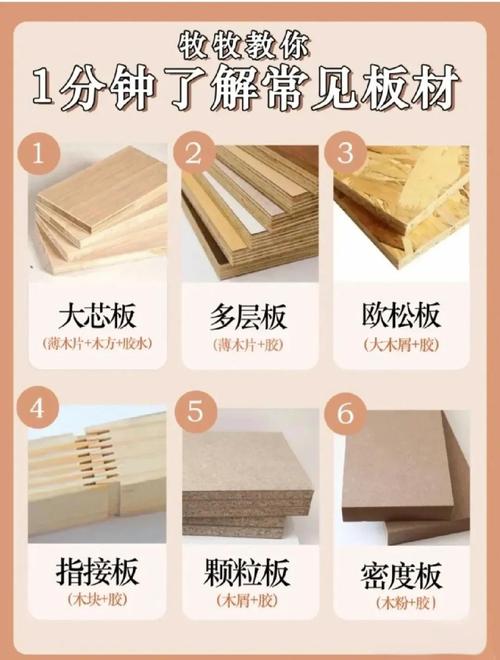 牧牧教你
1分钟了解常见板材

1
大芯板
(薄木片+木方+胶水)

2
多层板
(薄木片+胶)

3
欧松板
(大木屑+胶)

4
指接板
(木块+胶)

5
颗粒板
(木屑+胶)

6
密度板
(木粉+胶)