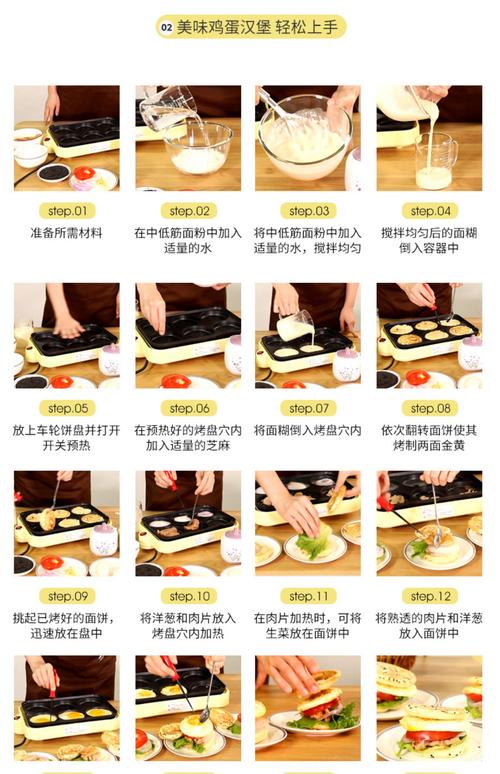 02 美味鸡蛋汉堡 轻松上手

step.01
准备所需材料

step.02
在中低筋面粉中加入适量的水

step.03
将中低筋面粉中加入适量的水，搅拌均匀

step.04
搅拌均匀后的面糊倒入容器中

step.05
放上车轮饼盘并打开开关预热

step.06
在预热好的烤盘穴内加入适量的芝麻

step.07
将面糊倒入烤盘穴内

step.08
依次翻转面饼使其烤制两面金黄

step.09
挑起已烤好的面饼，迅速放在盘中

step.10
将洋葱和肉片放入烤盘穴内加热

step.11
在肉片加热时，可将生菜放在面饼中

step.12
将熟透的肉片和洋葱放入面饼中