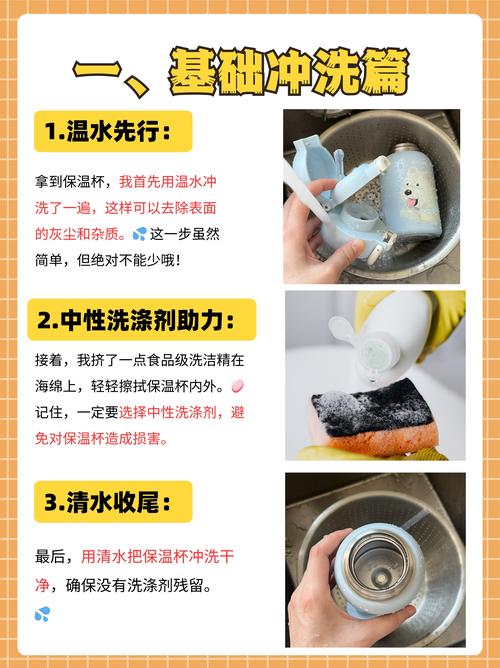 一、基础冲洗篇

1.温水先行：

拿到保温杯，我首先用温水冲洗了一遍，这样可以去除表面的灰尘和杂质。💦这一步虽然简单，但绝对不能少哦！

2.中性洗涤剂助力：

接着，我挤了一点食品级洗洁精在海绵上，轻轻擦拭保温杯内外。🧼记住，一定要选择中性洗涤剂，避免对保温杯造成损害。

3.清水收尾：

最后，用清水把保温杯冲洗干净，确保没有洗涤剂残留。💦