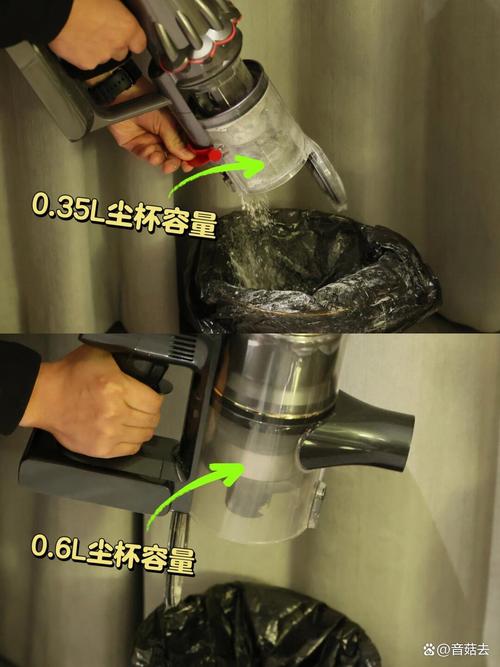 0.35L尘杯容量

0.6L尘杯容量

@音菇去