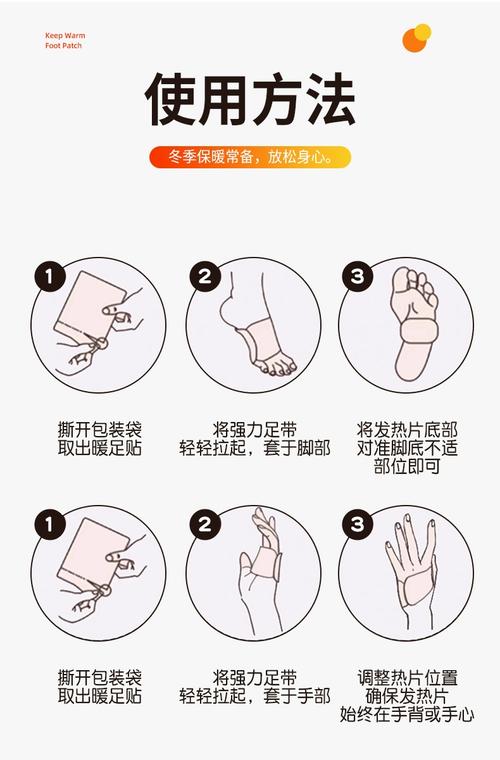 Keep Warm
Foot Patch

使用方法

冬季保暖常备，放松身心。

1
撕开包装袋
取出暖足贴

2
将强力足带
轻轻拉起，套于脚部

3
将发热片底部
对准脚底不适
部位即可

1
撕开包装袋
取出暖足贴

2
将强力足带
轻轻拉起，套于手部

3
调整热片位置
确保发热片
始终在手背或手心