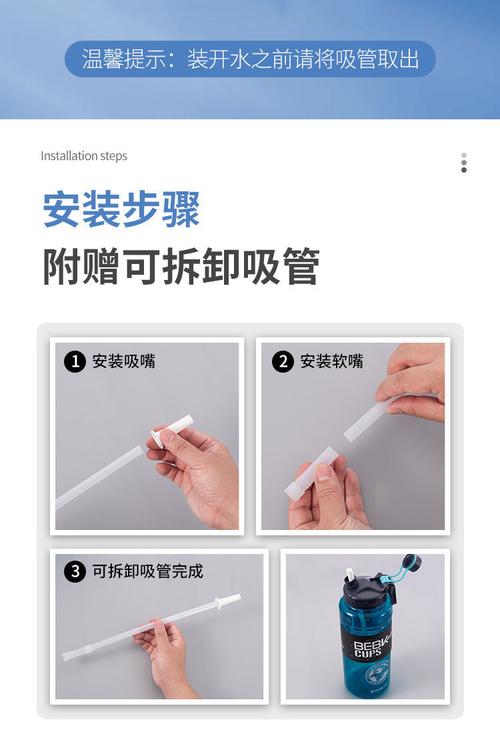 温馨提示：装开水之前请将吸管取出

Installation steps

安装步骤

附赠可拆卸吸管

1 安装吸嘴

2 安装软嘴

3 可拆卸吸管完成

BEBK CUPS