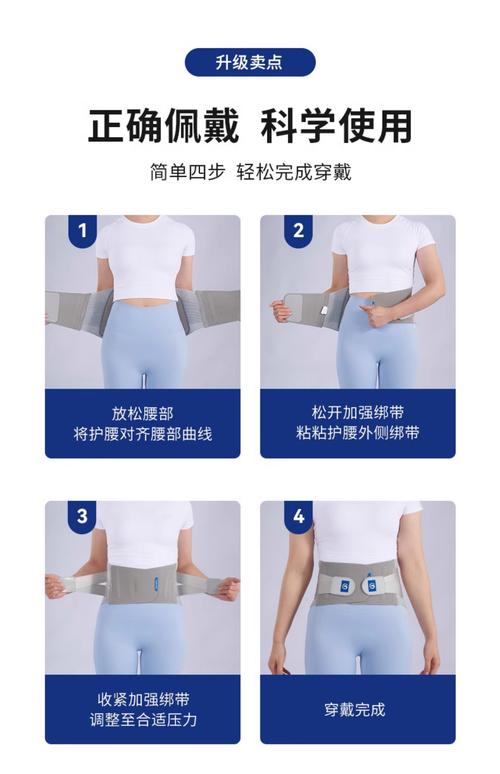 升级卖点

正确佩戴 科学使用

简单四步 轻松完成穿戴

1

放松腰部
将护腰对齐腰部曲线

2

松开加强绑带
粘粘护腰外侧绑带

3

收紧加强绑带
调整至合适压力

4

穿戴完成