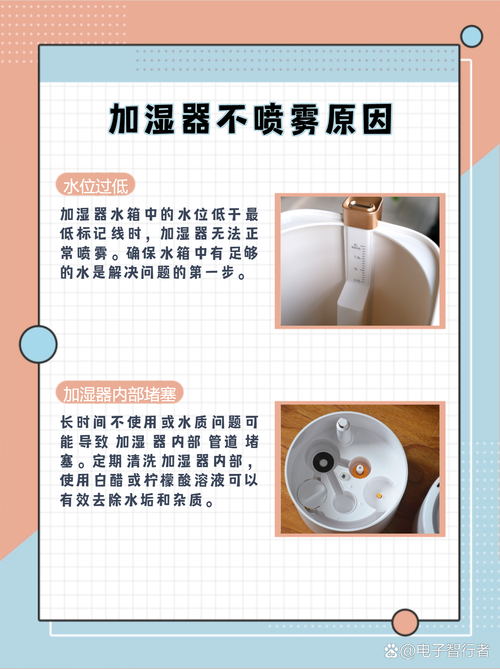 加湿器不喷雾原因

水位过低

加湿器水箱中的水位低于最低标记线时，加湿器无法正常喷雾。确保水箱中有足够的水是解决问题的第一步。

加湿器内部堵塞

长时间不使用或水质问题可能导致加湿器内部管道堵塞。定期清洗加湿器内部，使用白醋或柠檬酸溶液可以有效去除水垢和杂质。

@电子智行者