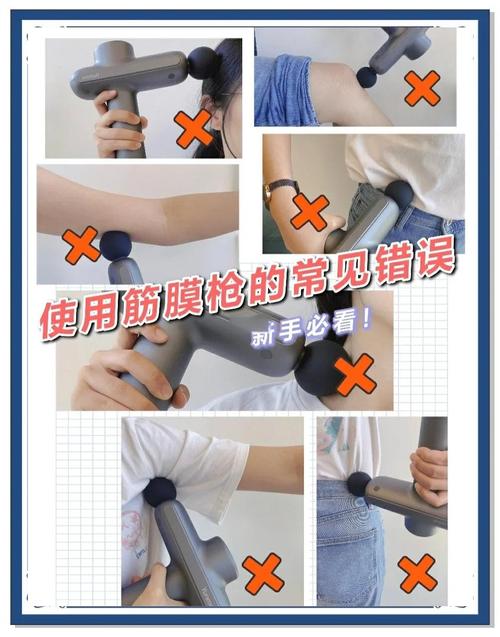 使用筋膜枪的常见错误

新手必看！