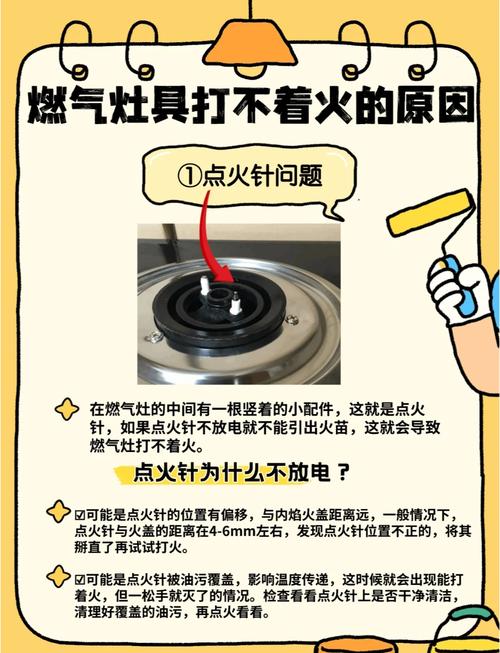 燃气灶具打不着火的原因

①点火针问题

在燃气灶的中间有一根竖着的小配件，这就是点火针，如果点火针不放电就不能引出火苗，这就会导致燃气灶打不着火。

点火针为什么不放电？

☑可能是点火针的位置有偏移，与内焰火盖距离远，一般情况下，点火针与火盖的距离在4-6mm左右，发现点火针位置不正的，将其掰直了再试试打火。

☑可能是点火针被油污覆盖，影响温度传递，这时候就会出现能打着火，但一松手就灭了的情况。检查看看点火针上是否干净清洁，清理好覆盖的油污，再点火看看。