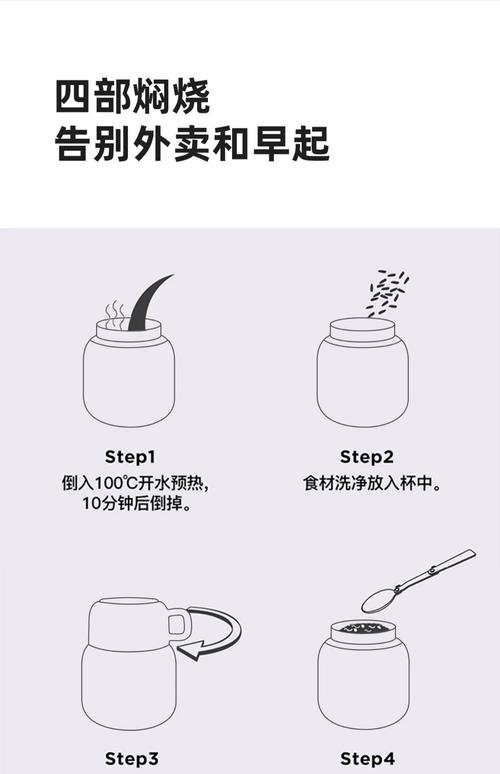 四部焖烧
告别外卖和早起

Step1
倒入100℃开水预热，
10分钟后倒掉。

Step2
食材洗净放入杯中。

Step3

Step4