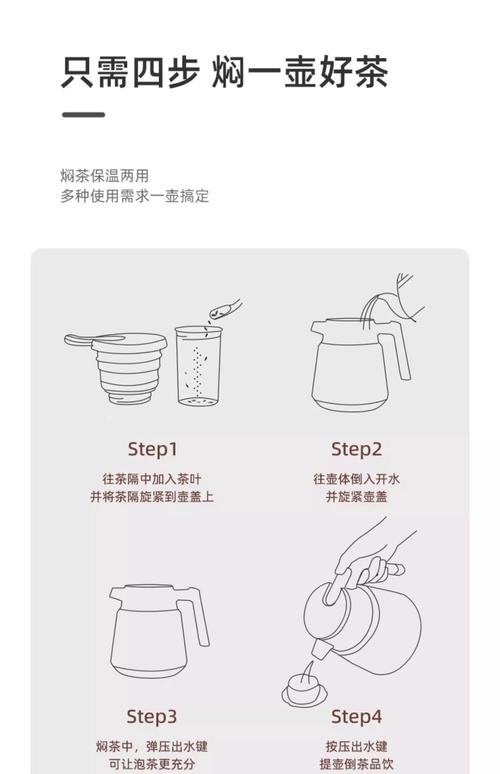 只需四步 焖一壶好茶

焖茶保温两用
多种使用需求一壶搞定

Step1
往茶隔中加入茶叶
并将茶隔旋紧到壶盖上

Step2
往壶体倒入开水
并旋紧壶盖

Step3
焖茶中，弹压出水键
可让泡茶更充分

Step4
按压出水键
提壶倒茶品饮